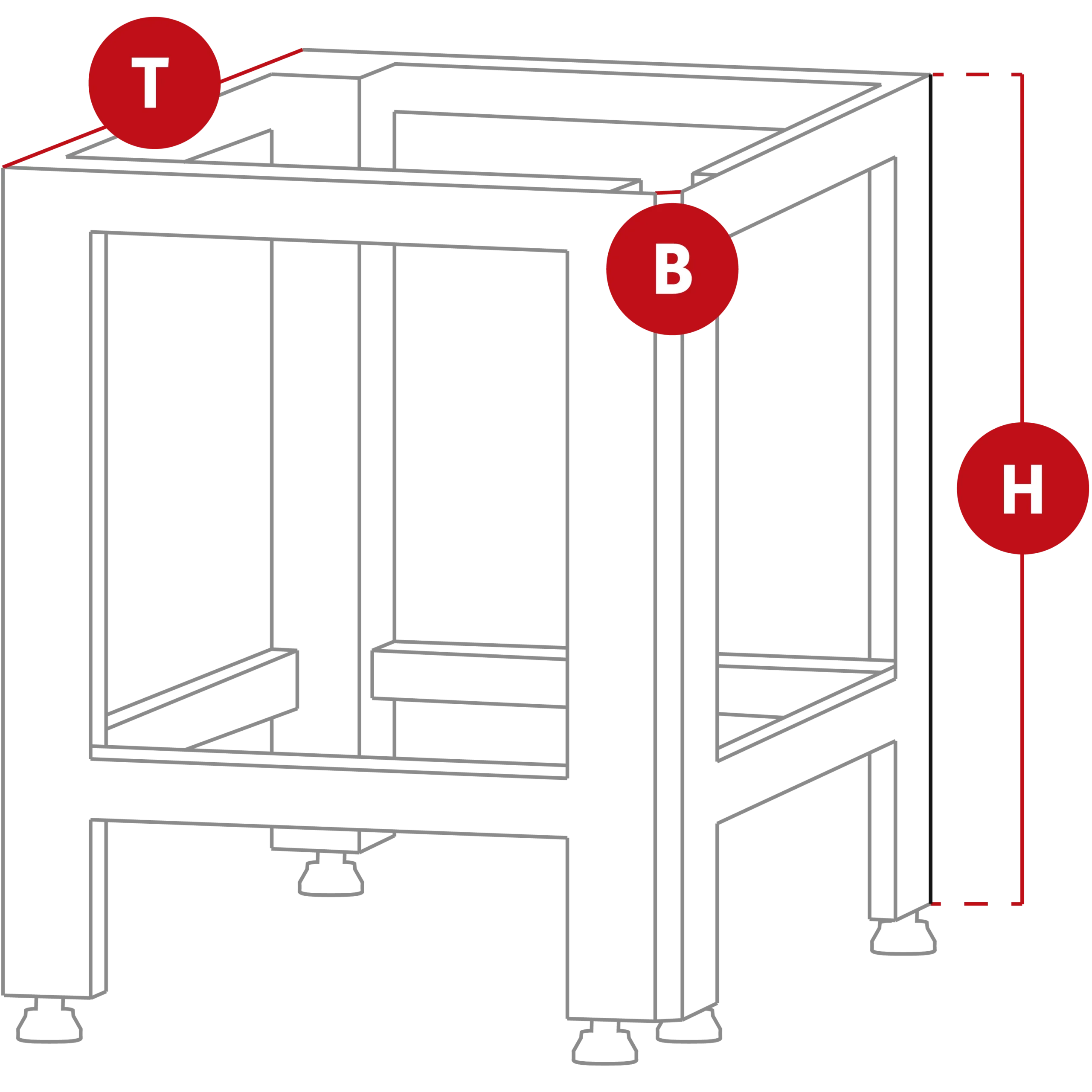 T

B

H