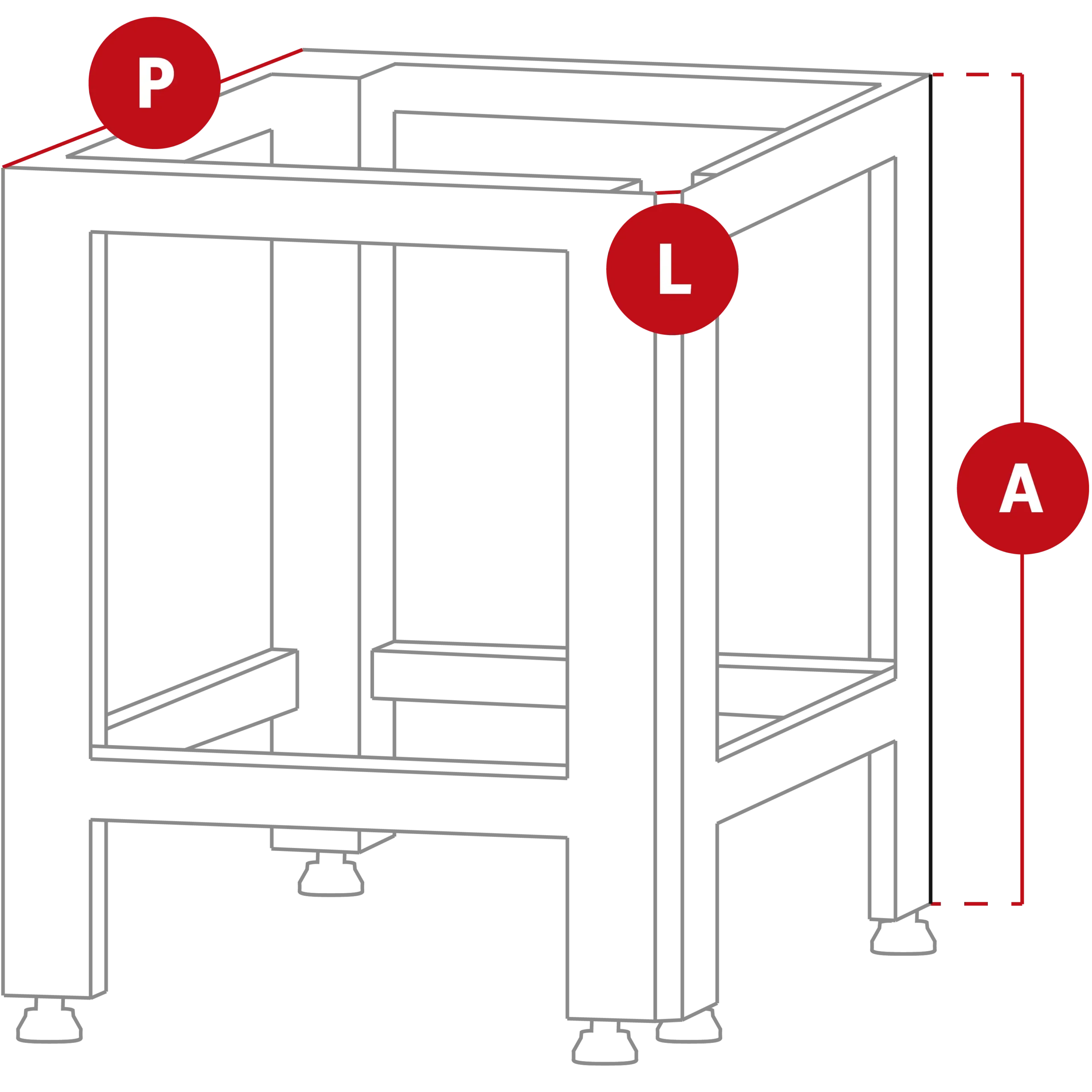 P
L
A